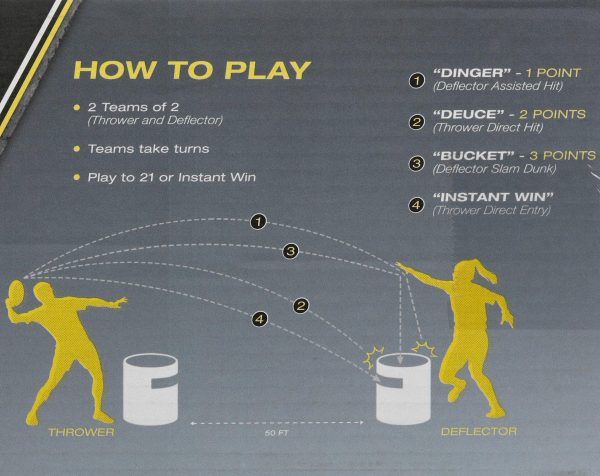 HOW TO PLAY

• 2 Teams of 2 (Thrower and Deflector)

• Teams take turns

• Play to 21 or Instant Win

1 "DINGER" - 1 POINT (Deflector Assisted Hit)

2 "DEUCE" - 2 POINTS (Thrower Direct Hit)

3 "BUCKET" - 3 POINTS (Deflector Slam Dunk)

4 "INSTANT WIN" (Thrower Direct Entry)

1

3

2

4

THROWER

50 FT

DEFLECTOR